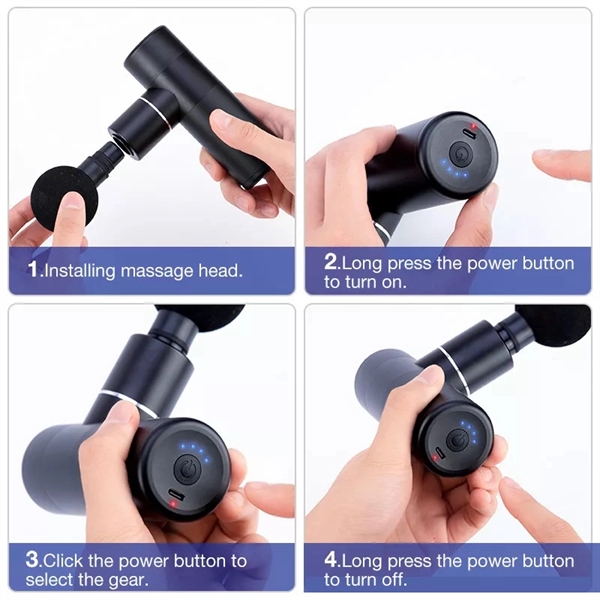 1.Installing massage head.

2.Long press the power button to turn on.

3.Click the power button to select the gear.

4.Long press the power button to turn off.